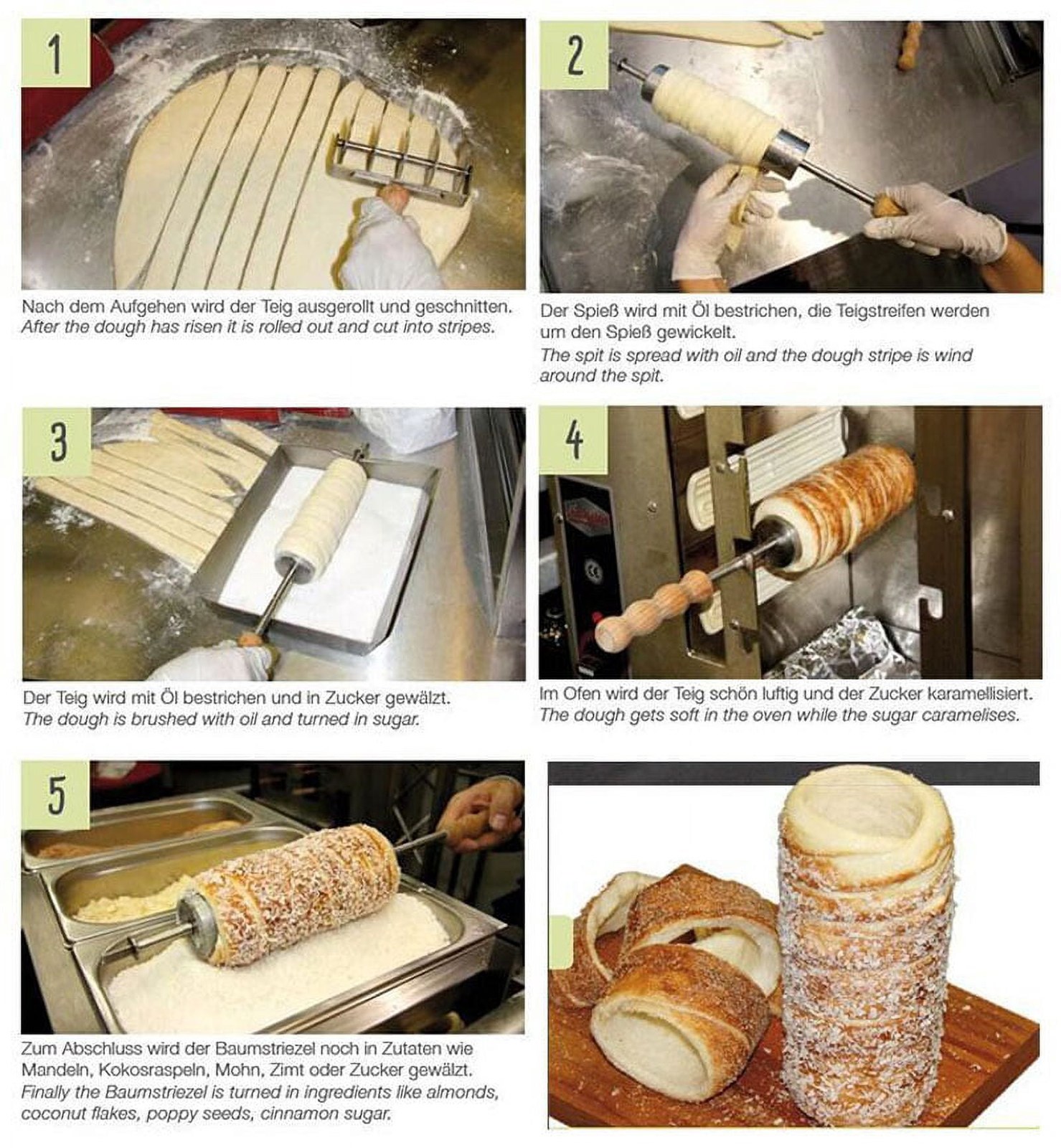 1

Nach dem Aufgehen wird der Teig ausgerollt und geschnitten.
After the dough has risen it is rolled out and cut into stripes.

2

Der Spieß wird mit Öl bestrichen, die Teigstreifen werden um den Spieß gewickelt.
The spit is spread with oil and the dough stripe is wind around the spit.

3

Der Teig wird mit Öl bestrichen und in Zucker gewälzt.
The dough is brushed with oil and turned in sugar.

4

Im Ofen wird der Teig schön luftig und der Zucker karamellisiert.
The dough gets soft in the oven while the sugar caramelises.

5

Zum Abschluss wird der Baumstriezel noch in Zutaten wie Mandeln, Kokosraspeln, Mohn, Zimt oder Zucker gewälzt.
Finally the Baumstriezel is turned in ingredients like almonds, coconut flakes, poppy seeds, cinnamon sugar.