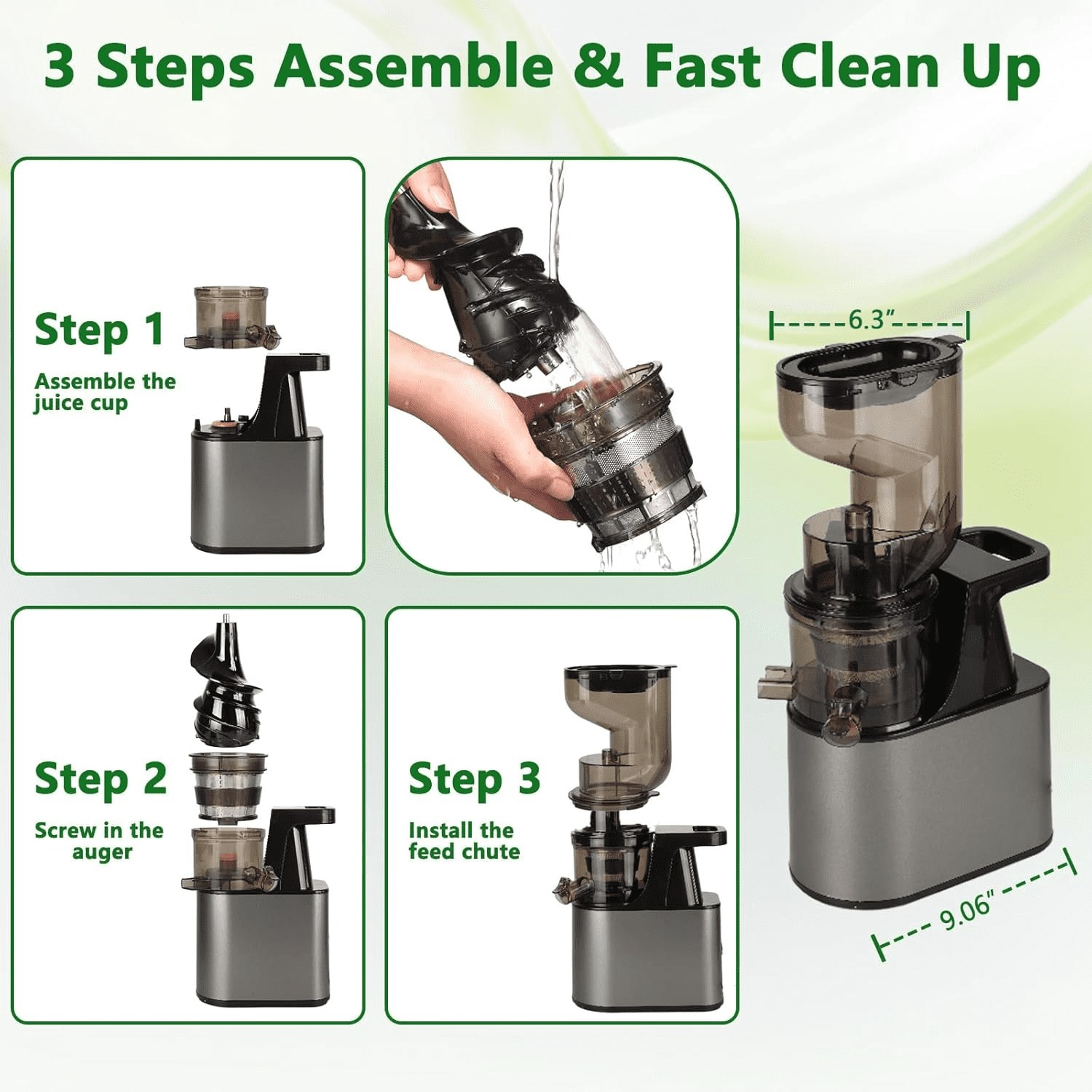 3 Steps Assemble & Fast Clean Up

Step 1
Assemble the juice cup

Step 2
Screw in the auger

Step 3
Install the feed chute

6.3″

9.06″